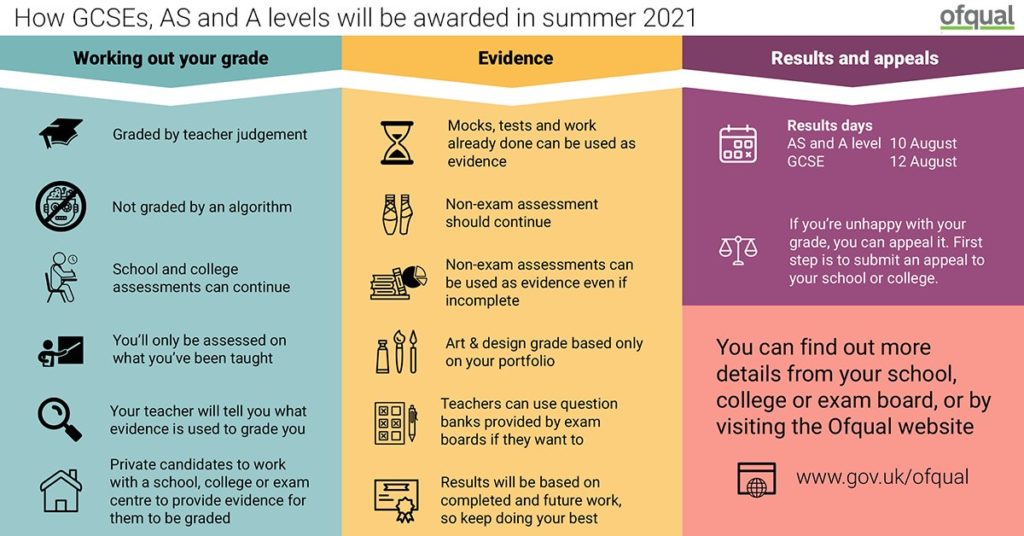 How GCSEs, AS and A levels will be awarded in summer 2021

ofqual

Working out your grade

Graded by teacher judgement

Not graded by an algorithm

School and college assessments can continue

You'll only be assessed on what you've been taught

Your teacher will tell you what evidence is used to grade you

Private candidates to work with a school, college or exam centre to provide evidence for them to be graded

Evidence

Mocks, tests and work already done can be used as evidence

Non-exam assessment should continue

Non-exam assessments can be used as evidence even if incomplete

Art & design grade based only on your portfolio

Teachers can use question banks provided by exam boards if they want to

Results will be based on completed and future work, so keep doing your best

Results and appeals

Results days
AS and A level 10 August
GCSE 12 August

If you're unhappy with your grade, you can appeal it. First step is to submit an appeal to your school or college.

You can find out more details from your school, college or exam board, or by visiting the Ofqual website

www.gov.uk/ofqual