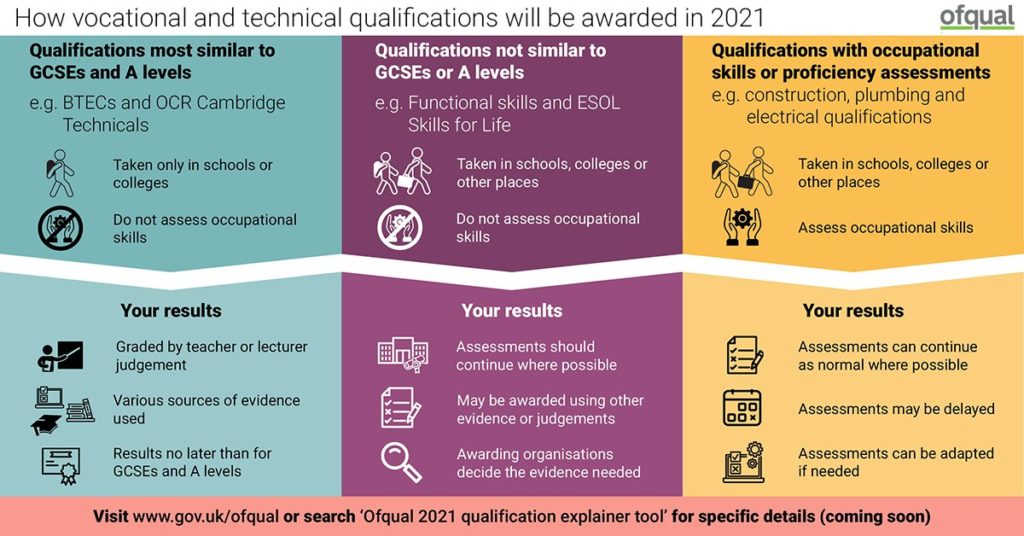 How vocational and technical qualifications will be awarded in 2021

ofqual

Qualifications most similar to GCSEs and A levels

e.g. BTECs and OCR Cambridge Technicals

Taken only in schools or colleges

Do not assess occupational skills

Your results

Graded by teacher or lecturer judgement

Various sources of evidence used

Results no later than for GCSEs and A levels

Qualifications not similar to GCSEs or A levels

e.g. Functional skills and ESOL Skills for Life

Taken in schools, colleges or other places

Do not assess occupational skills

Your results

Assessments should continue where possible

May be awarded using other evidence or judgements

Awarding organisations decide the evidence needed

Qualifications with occupational skills or proficiency assessments

e.g. construction, plumbing and electrical qualifications

Taken in schools, colleges or other places

Assess occupational skills

Your results

Assessments can continue as normal where possible

Assessments may be delayed

Assessments can be adapted if needed

Visit www.gov.uk/ofqual or search 'Ofqual 2021 qualification explainer tool' for specific details (coming soon)